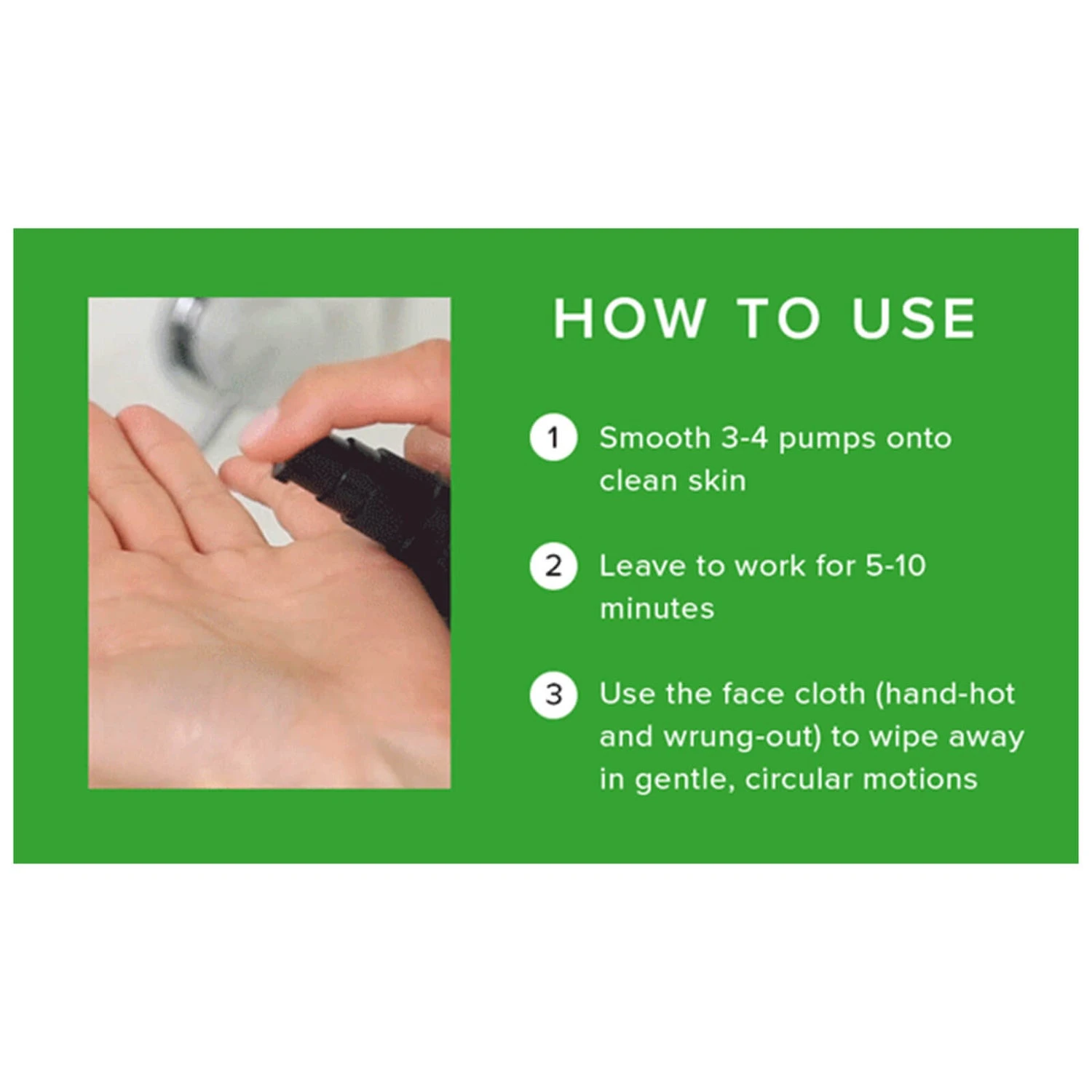 HOW TO USE

1 Smooth 3-4 pumps onto clean skin

2 Leave to work for 5-10 minutes

3 Use the face cloth (hand-hot and wrung-out) to wipe away in gentle, circular motions